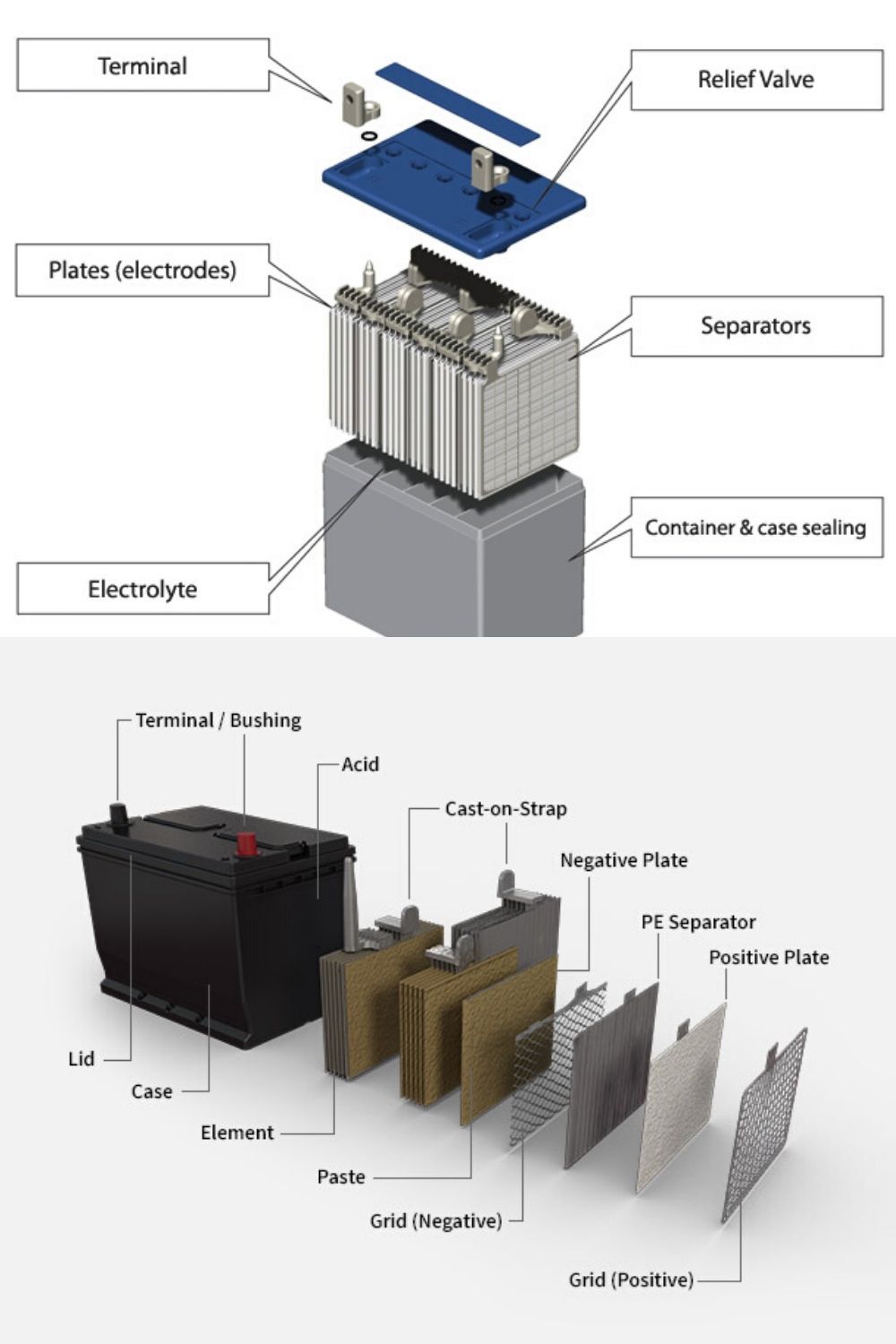 Terminal

Relief Valve

Plates (electrodes)

Separators

Container & case sealing

Electrolyte

Terminal / Bushing

Acid

Cast-on-Strap

Negative Plate

PE Separator

Positive Plate

Lid

Case

Element

Paste

Grid (Negative)

Grid (Positive)